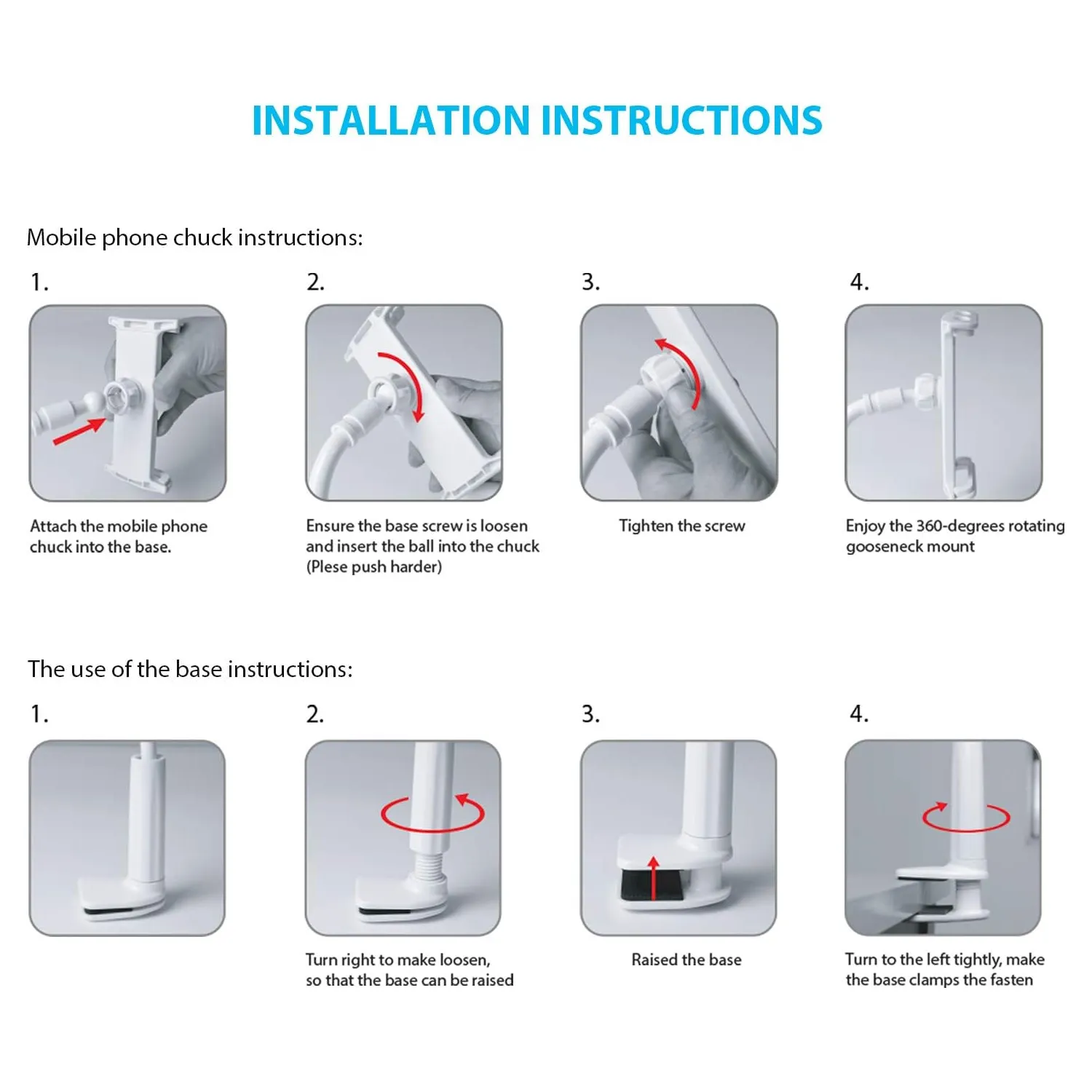 INSTALLATION INSTRUCTIONS

Mobile phone chuck instructions:

1.

Attach the mobile phone chuck into the base.

2.

Ensure the base screw is loosen and insert the ball into the chuck (Plese push harder)

3.

Tighten the screw

4.

Enjoy the 360-degrees rotating gooseneck mount

The use of the base instructions:

1.

2.

Turn right to make loosen, so that the base can be raised

3.

Raised the base

4.

Turn to the left tightly, make the base clamps the fasten